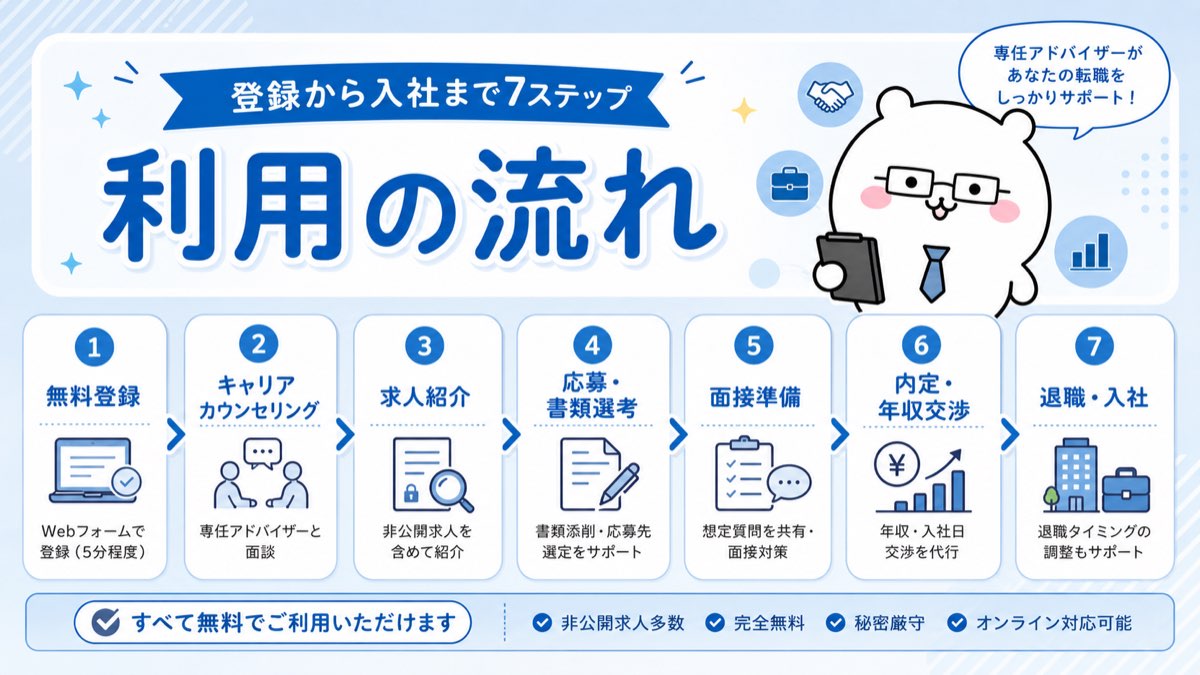 登録から入社まで7ステップ

利用の流れ

専任アドバイザーがあなたの転職をしっかりサポート！

1
無料登録
Webフォームで登録（5分程度）

2
キャリアカウンセリング
専任アドバイザーと面談

3
求人紹介
非公開求人を含めて紹介

4
応募・書類選考
書類添削・応募先選定をサポート

5
面接準備
想定質問を共有・面接対策

6
内定・年収交渉
¥
年収・入社日交渉を代行

7
退職・入社
退職タイミングの調整もサポート

すべて無料でご利用いただけます

非公開求人多数
完全無料
秘密厳守
オンライン対応可能